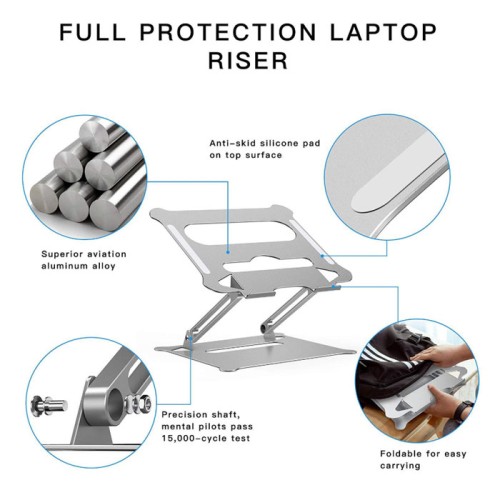 FULL PROTECTION LAPTOP RISER

Anti-skid silicone pad on top surface

Superior aviation aluminum alloy

Precision shaft, mental pilots pass 15,000-cycle test

Foldable for easy carrying